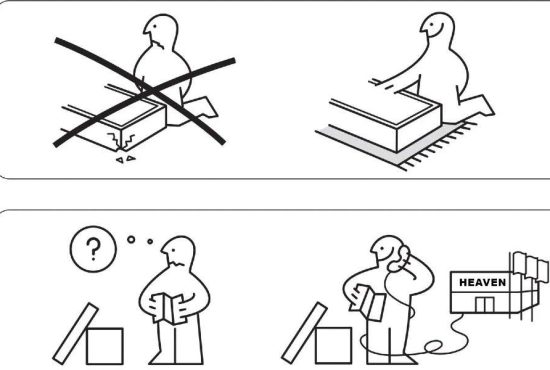 ?

HEAVEN